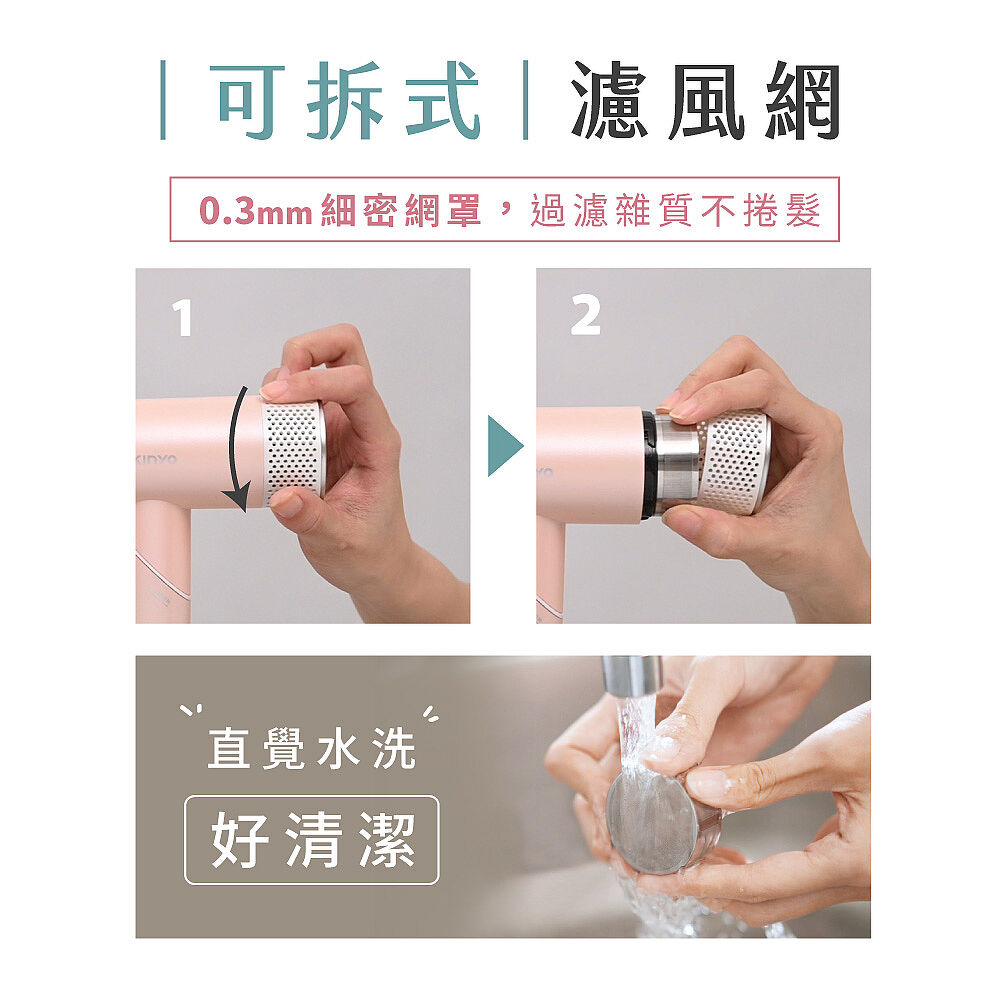 可拆式 濾風網

0.3mm 細密網罩，過濾雜質不捲髮

1

KINYO

2

直覺水洗

好清潔